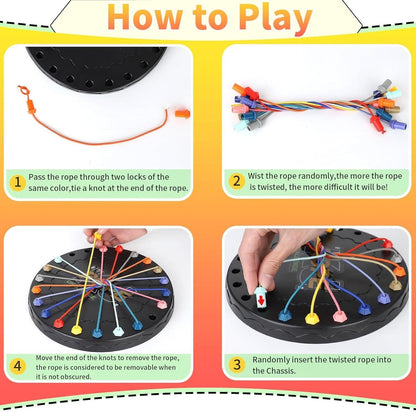 How to Play

1 Pass the rope through two locks of the same color,tie a knot at the end of the rope.

2 Wist the rope randomly,the more the rope is twisted, the more difficult it will be!

4 Move the end of the knots to remove the rope, the rope is considered to be removable when it is not obscured.

3 Randomly insert the twisted rope into the Chassis.